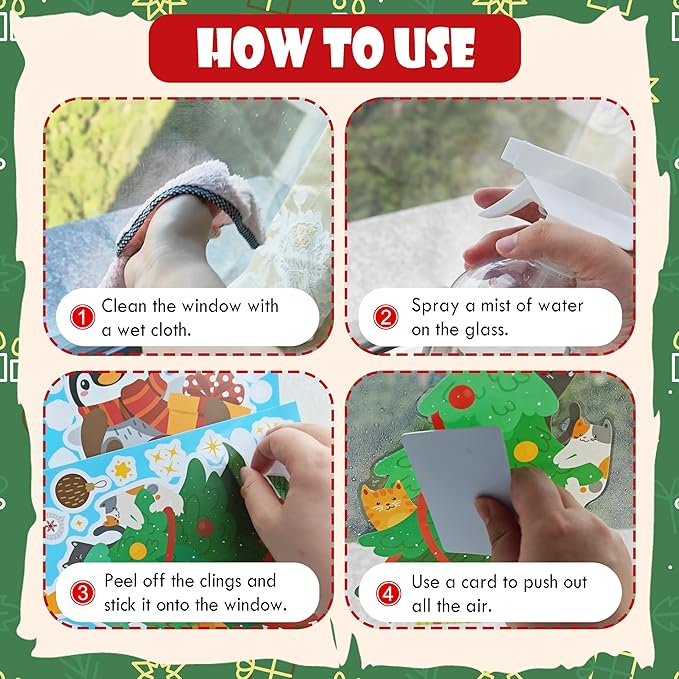 HOW TO USE

1 Clean the window with a wet cloth.

2 Spray a mist of water on the glass.

3 Peel off the clings and stick it onto the window.

4 Use a card to push out all the air.