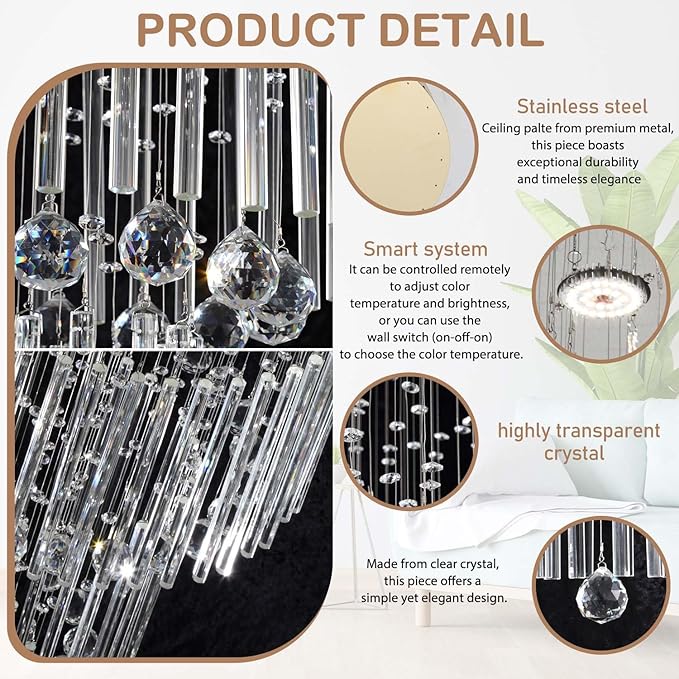 PRODUCT DETAIL

Stainless steel

Ceiling palte from premium metal, this piece boasts exceptional durability and timeless elegance

Smart system

It can be controlled remotely to adjust color temperature and brightness, or you can use the wall switch (on-off-on) to choose the color temperature.

highly transparent crystal

Made from clear crystal, this piece offers a simple yet elegant design.