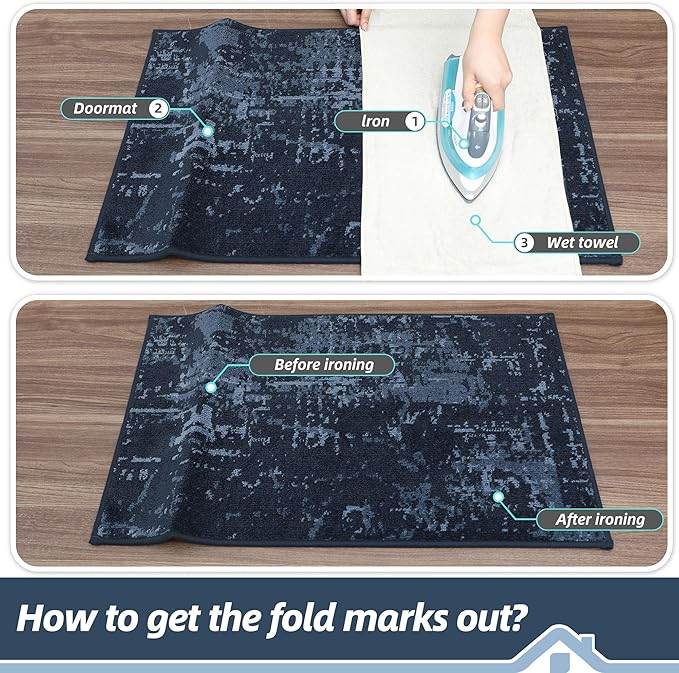 Doormat 2

Iron 1

3 Wet towel

Before ironing

After ironing

How to get the fold marks out?