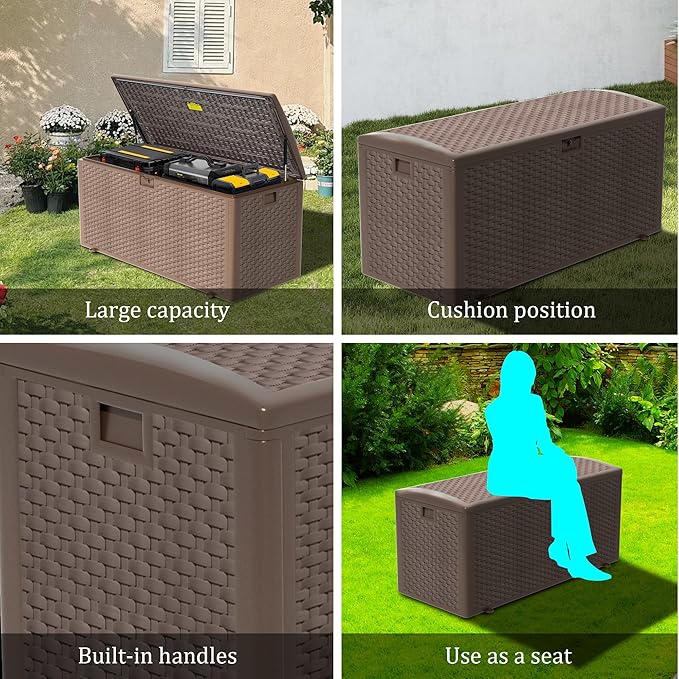 Large capacity

Cushion position

Built-in handles

Use as a seat