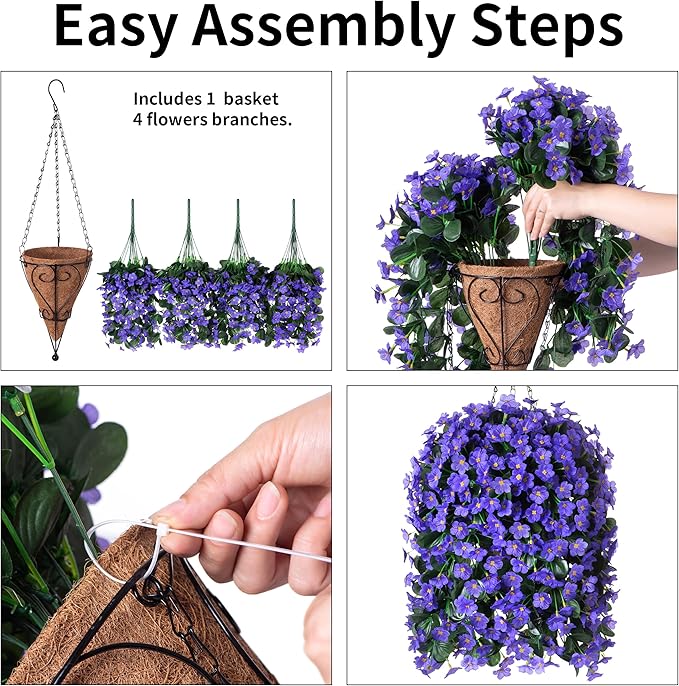 Easy Assembly Steps

Includes 1 basket
4 flowers branches.